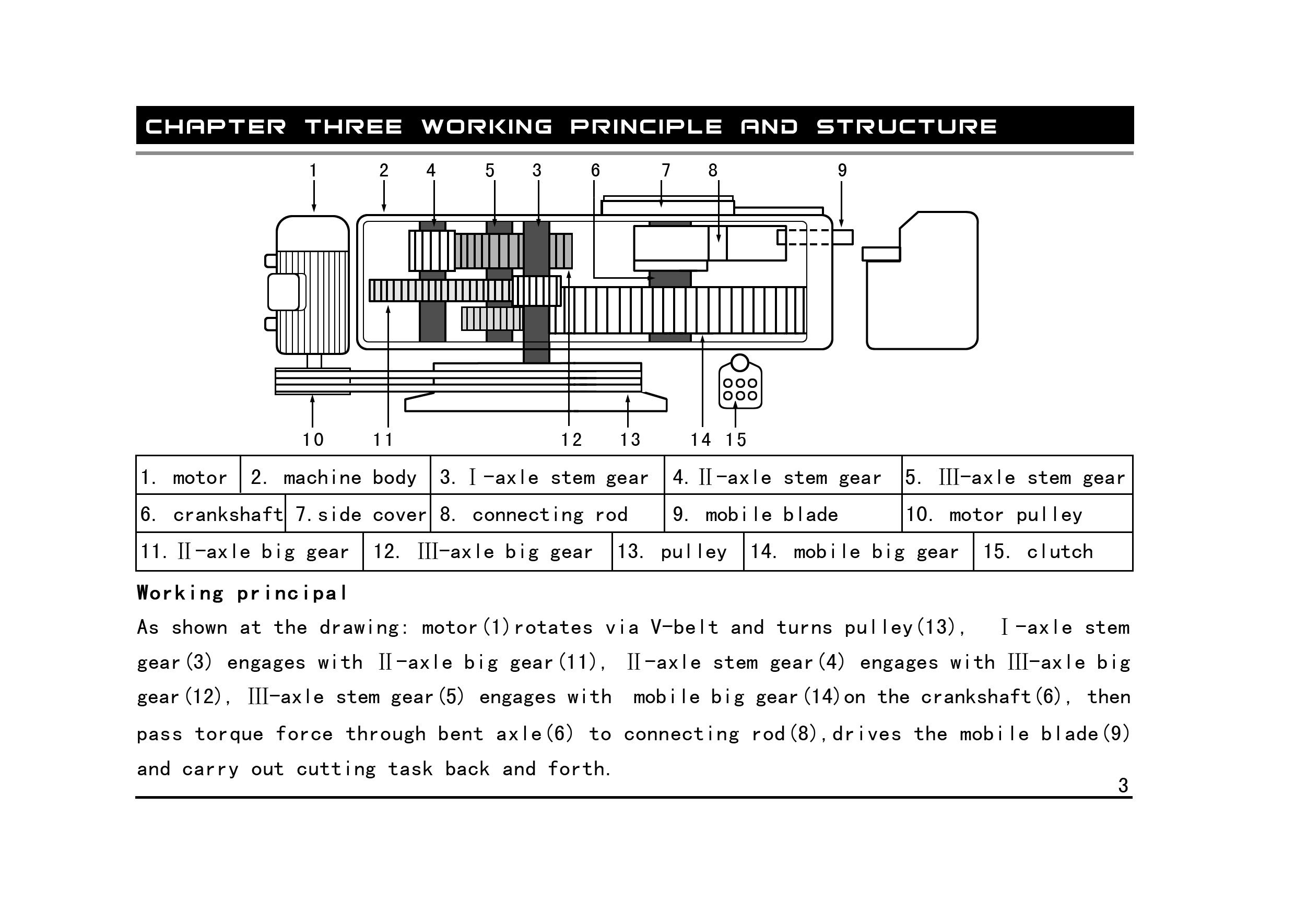 CHAPTER THREE WORKING PRINCIPLE AND STRUCTURE

1 2 4 5 3 6 7 8 9

10 11 12 13 14 15

| 1. motor | 2. machine body | 3. Ⅰ-axle stem gear | 4. Ⅱ-axle stem gear | 5. Ⅲ-axle stem gear |
|---|---|---|---|---|
| 6. crankshaft | 7. side cover | 8. connecting rod | 9. mobile blade | 10. motor pulley |
| 11. Ⅱ-axle big gear | 12. Ⅲ-axle big gear | 13. pulley | 14. mobile big gear | 15. clutch |

Working principal

As shown at the drawing: motor(1)rotates via V-belt and turns pulley(13), Ⅰ-axle stem gear(3) engages with Ⅱ-axle big gear(11), Ⅱ-axle stem gear(4) engages with Ⅲ-axle big gear(12), Ⅲ-axle stem gear(5) engages with mobile big gear(14)on the crankshaft(6), then pass torque force through bent axle(6) to connecting rod(8),drives the mobile blade(9) and carry out cutting task back and forth.

3